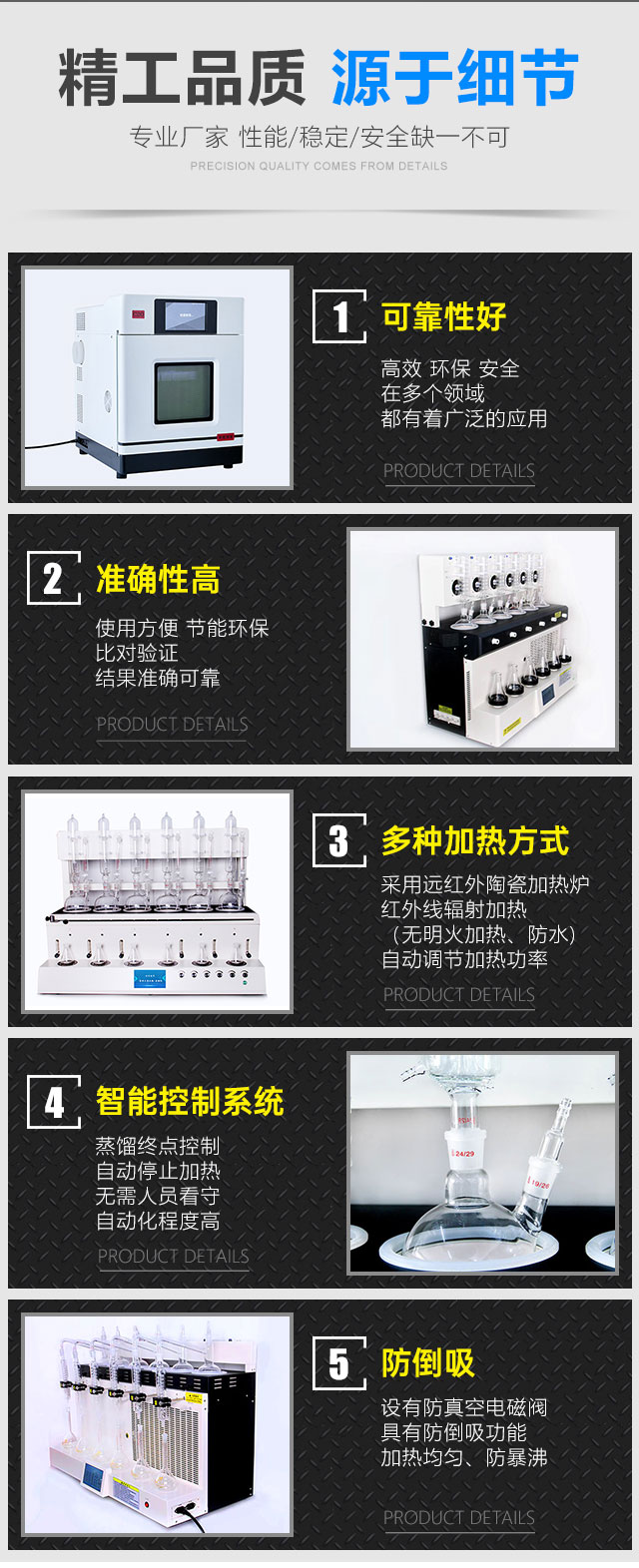 精工品质 源于细节

专业厂家 性能/稳定/安全缺一不可

PRECISION QUALITY COMES FROM DETAILS

1 可靠性好

高效 环保 安全
在多个领域
都有着广泛的应用

PRODUCT DETAILS

2 准确性高

使用方便 节能环保
比对验证
结果准确可靠

PRODUCT DETAILS

3 多种加热方式

采用远红外陶瓷加热炉
红外线辐射加热
（无明火加热、防水）
自动调节加热功率

PRODUCT DETAILS

4 智能控制系统

蒸馏终点控制
自动停止加热
无需人员看守
自动化程度高

PRODUCT DETAILS

24/29

19/26

5 防倒吸

设有防真空电磁阀
具有防倒吸功能
加热均匀、防暴沸

PRODUCT DETAILS